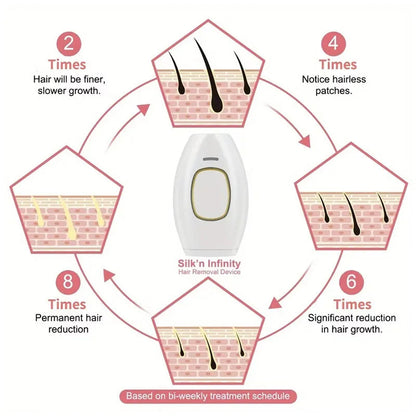 2
Times
Hair will be finer, slower growth.

4
Times
Notice hairless patches.

Silk'n Infinity
Hair Removal Device

8
Times
Permanent hair reduction

6
Times
Significant reduction in hair growth.

Based on bi-weekly treatment schedule